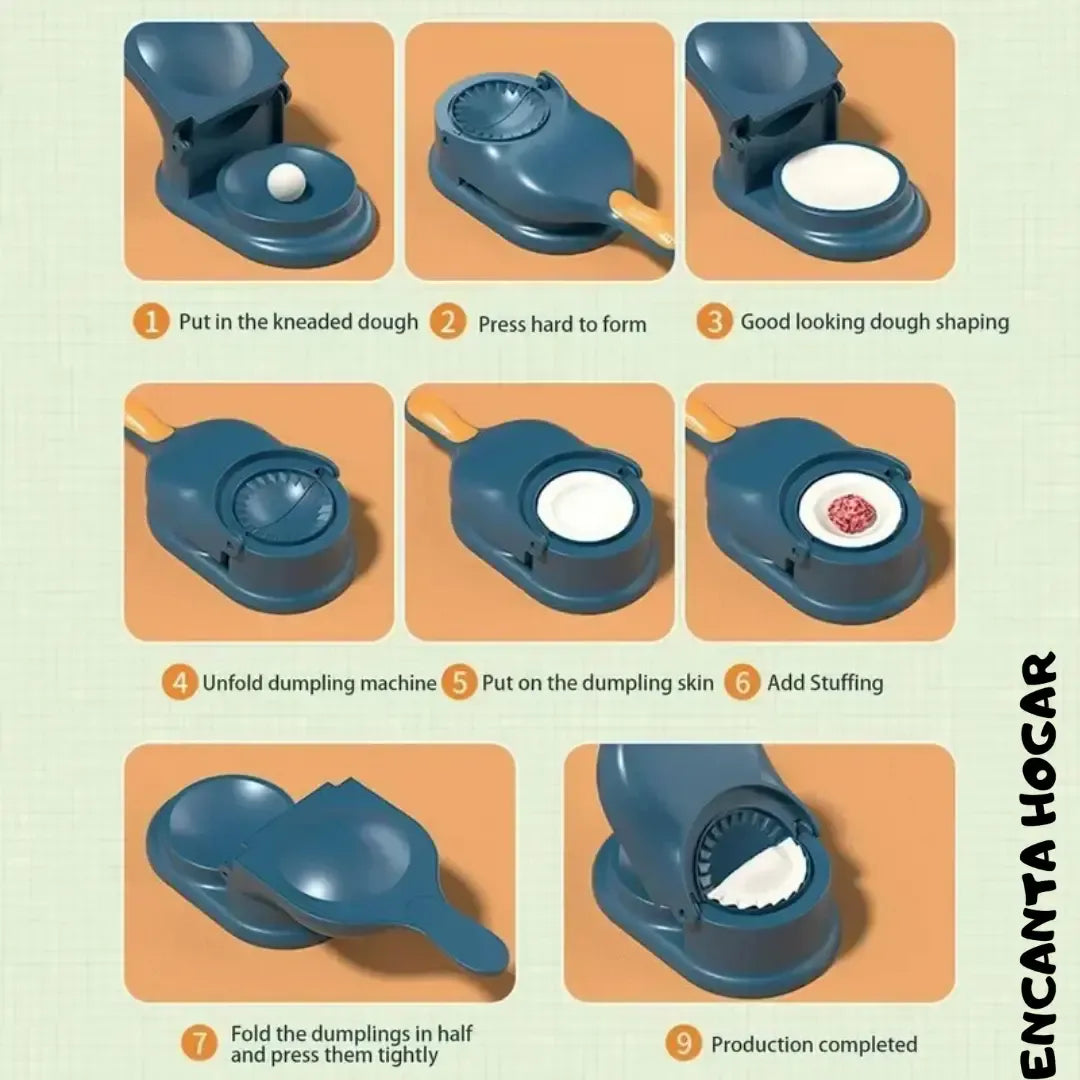 1 Put in the kneaded dough
2 Press hard to form
3 Good looking dough shaping

4 Unfold dumpling machine
5 Put on the dumpling skin
6 Add Stuffing

7 Fold the dumplings in half and press them tightly
9 Production completed

ENCANTA HOGAR