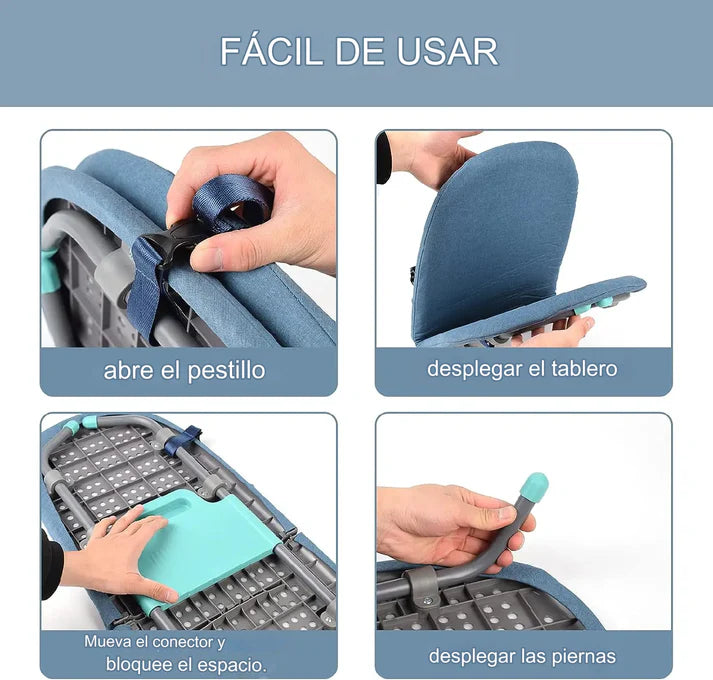 FÁCIL DE USAR

abre el pestillo

desplegar el tablero

Mueva el conector y bloquee el espacio.

desplegar las piernas